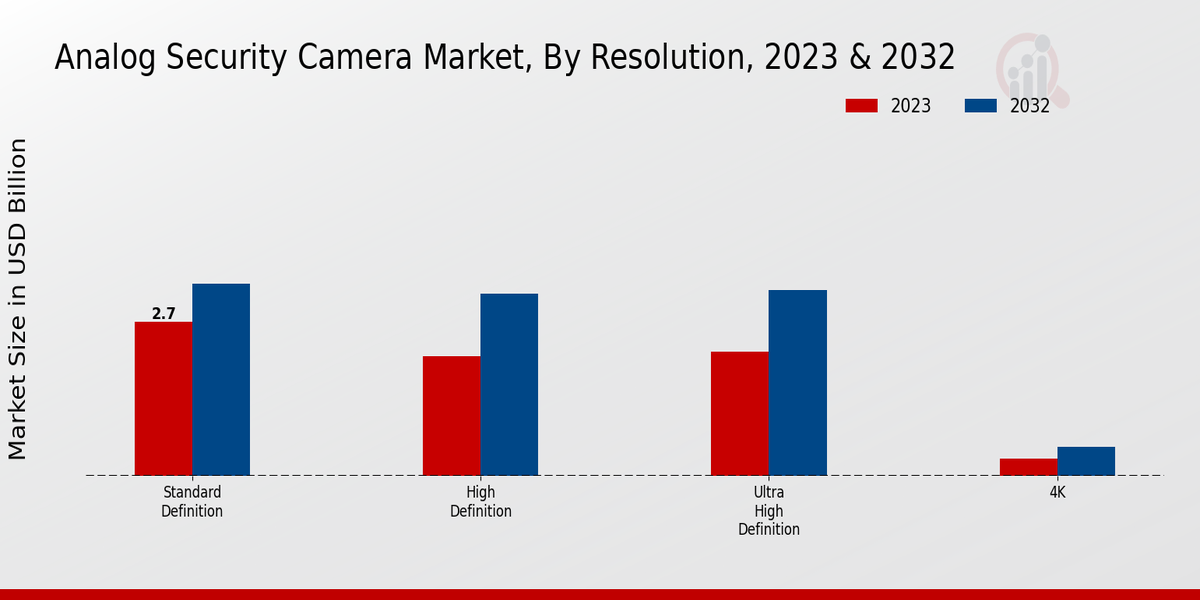 Analog Security Camera Market, By Resolution, 2023 & 2032

2023
2032

Market Size in USD Billion

2.7

Standard Definition

High Definition

Ultra High Definition

4K