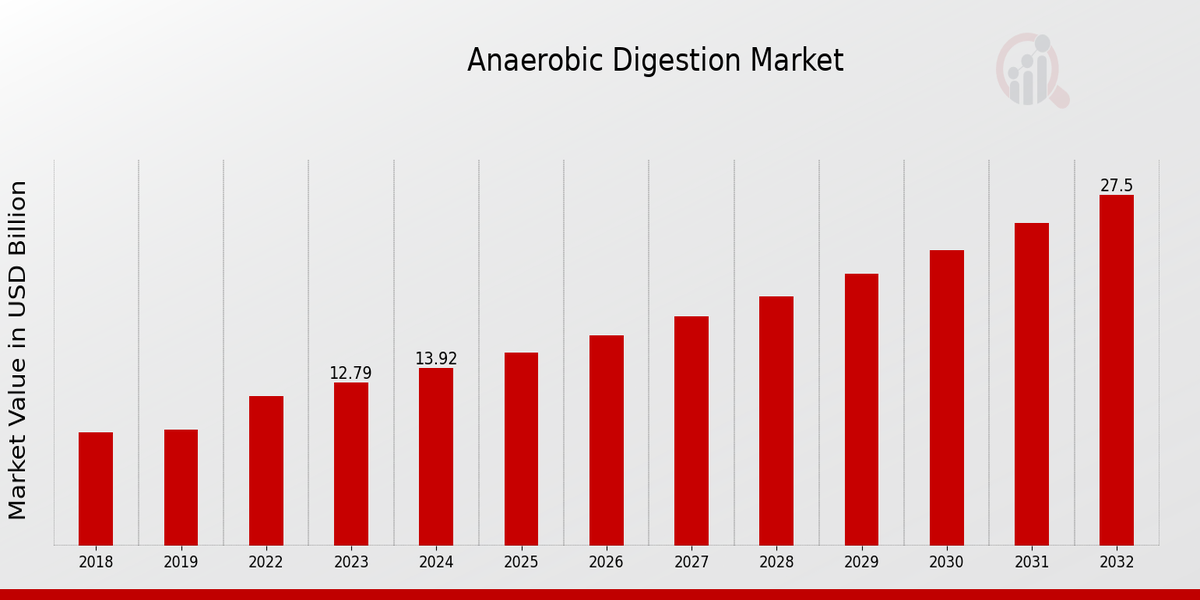 Anaerobic Digestion Market

Market Value in USD Billion

12.79
13.92
27.5

2018
2019
2022
2023
2024
2025
2026
2027
2028
2029
2030
2031
2032