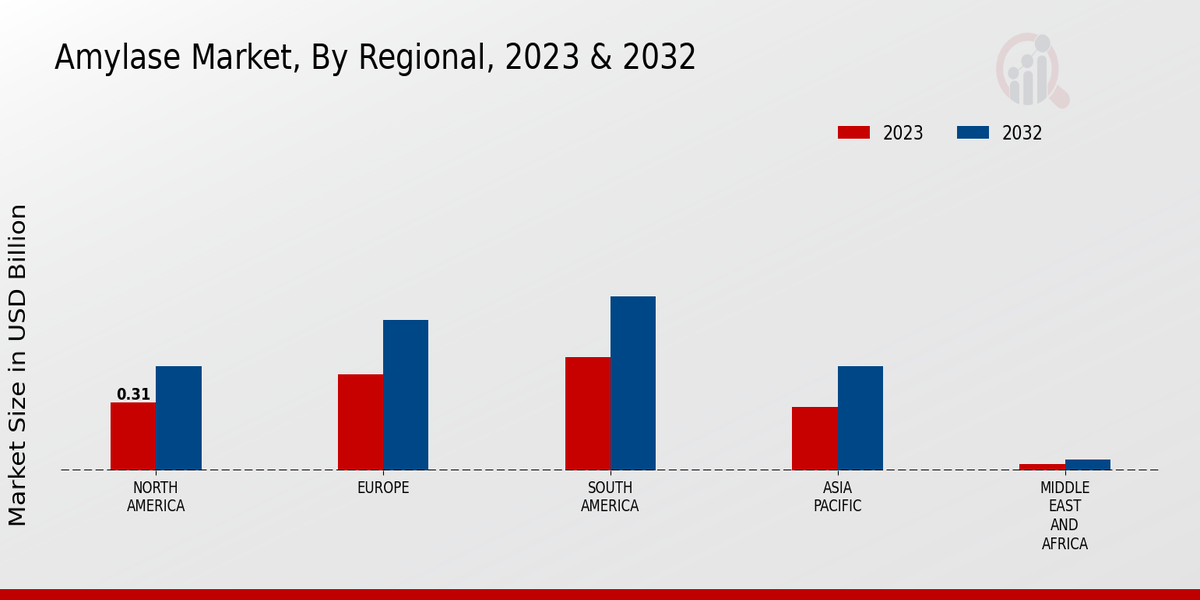 Amylase Market, By Regional, 2023 & 2032

2023
2032

Market Size in USD Billion

0.31

NORTH AMERICA

EUROPE

SOUTH AMERICA

ASIA PACIFIC

MIDDLE EAST AND AFRICA