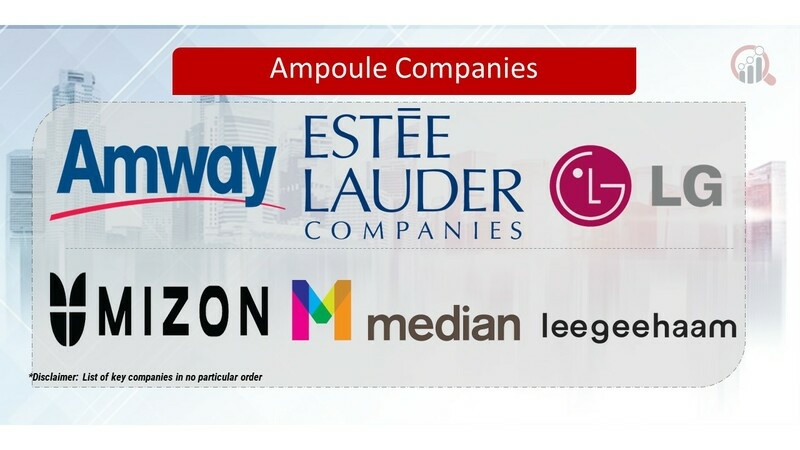 Ampoule Companies

Amway

ESTĒE LAUDER COMPANIES

LG

MIZON

median

leegeehaam

*Disclaimer: List of key companies in no particular order