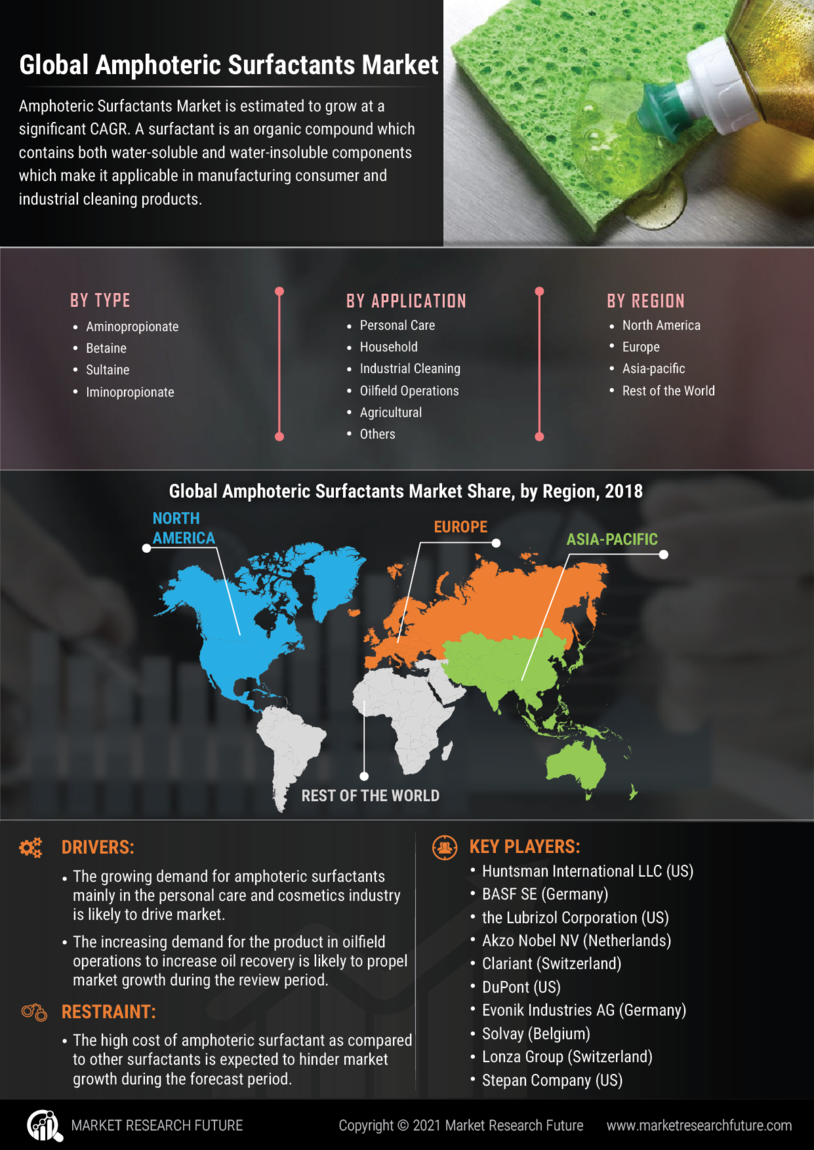 Global Amphoteric Surfactants Market

Amphoteric Surfactants Market is estimated to grow at a significant CAGR. A surfactant is an organic compound which contains both water-soluble and water-insoluble components which make it applicable in manufacturing consumer and industrial cleaning products.

BY TYPE
• Aminopropionate
• Betaine
• Sultaine
• Iminopropionate

BY APPLICATION
• Personal Care
• Household
• Industrial Cleaning
• Oilfield Operations
• Agricultural
• Others

BY REGION
• North America
• Europe
• Asia-pacific
• Rest of the World

Global Amphoteric Surfactants Market Share, by Region, 2018

NORTH AMERICA
EUROPE
ASIA-PACIFIC
REST OF THE WORLD

DRIVERS:
• The growing demand for amphoteric surfactants mainly in the personal care and cosmetics industry is likely to drive market.
• The increasing demand for the product in oilfield operations to increase oil recovery is likely to propel market growth during the review period.

RESTRAINT:
• The high cost of amphoteric surfactant as compared to other surfactants is expected to hinder market growth during the forecast period.

KEY PLAYERS:
• Huntsman International LLC (US)
• BASF SE (Germany)
• the Lubrizol Corporation (US)
• Akzo Nobel NV (Netherlands)
• Clariant (Switzerland)
• DuPont (US)
• Evonik Industries AG (Germany)
• Solvay (Belgium)
• Lonza Group (Switzerland)
• Stepan Company (US)

MARKET RESEARCH FUTURE
Copyright © 2021 Market Research Future
www.marketresearchfuture.com