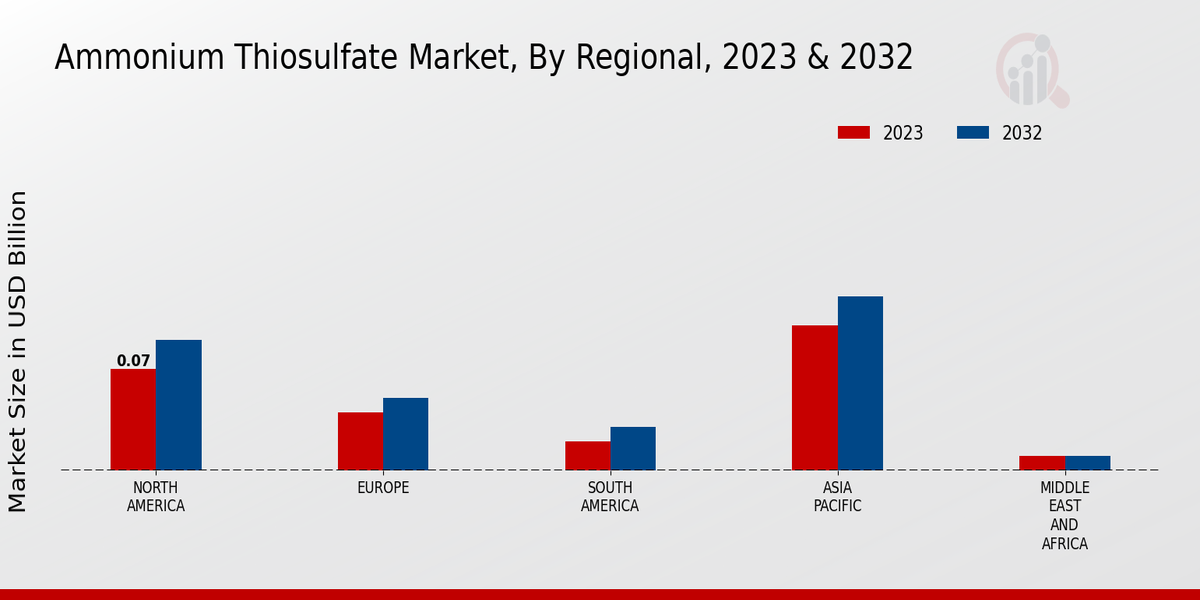 Ammonium Thiosulfate Market, By Regional, 2023 & 2032

2023
2032

Market Size in USD Billion

0.07

NORTH AMERICA
EUROPE
SOUTH AMERICA
ASIA PACIFIC
MIDDLE EAST AND AFRICA