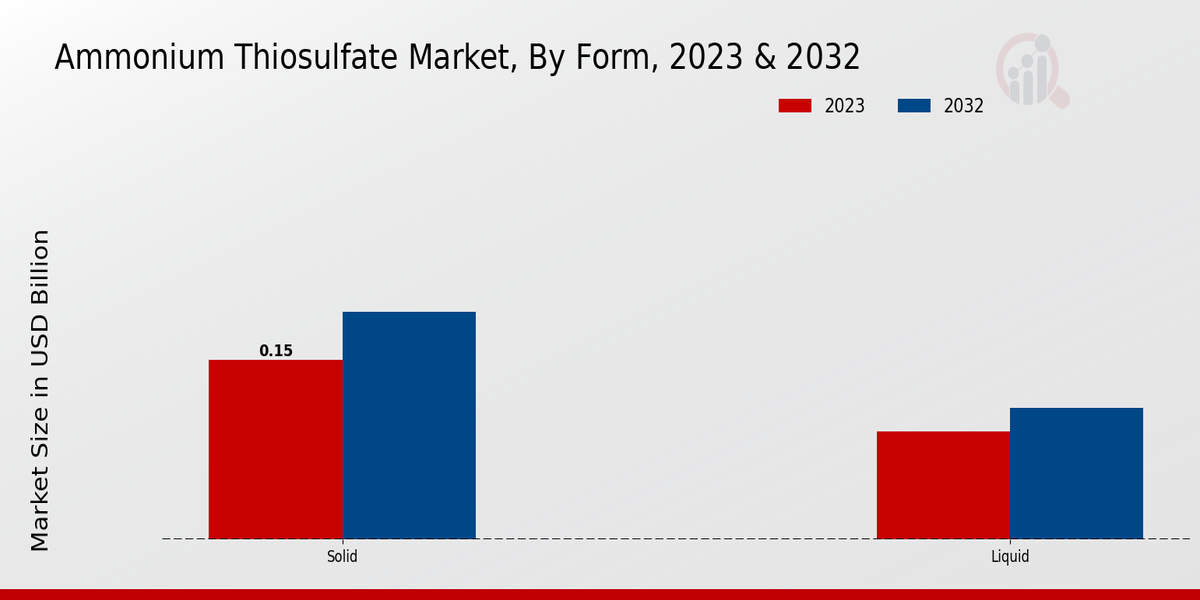 Ammonium Thiosulfate Market, By Form, 2023 & 2032

2023
2032

Market Size in USD Billion

0.15

Solid
Liquid