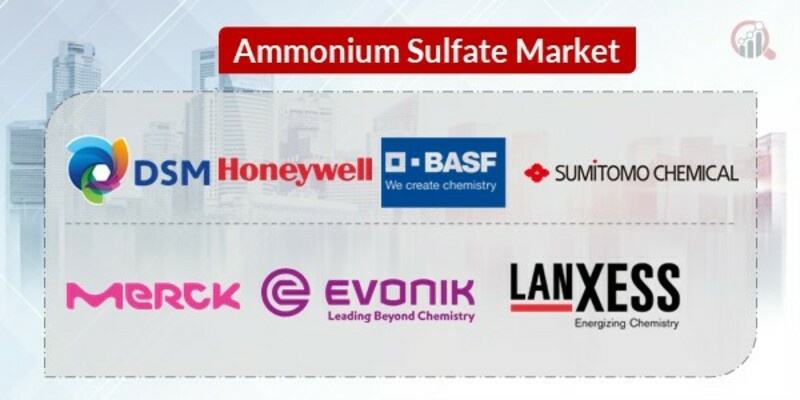 Ammonium Sulfate Market

DSM

Honeywell

BASF
We create chemistry

SUMITOMO CHEMICAL

MERCK

EVONIK
Leading Beyond Chemistry

LANXESS
Energizing Chemistry