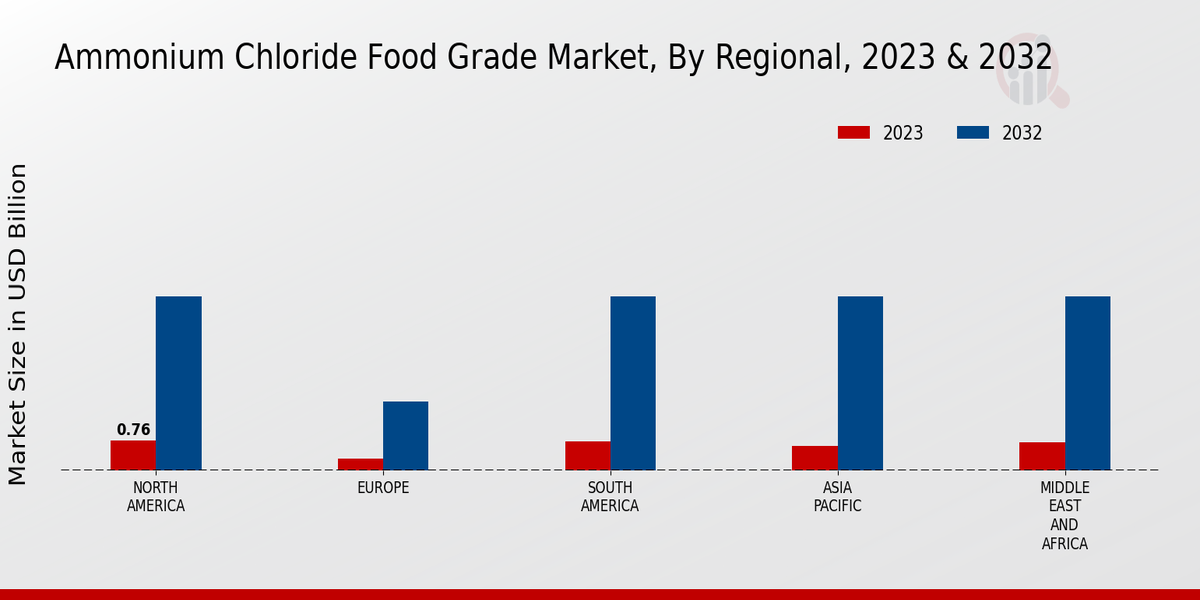 Ammonium Chloride Food Grade Market, By Regional, 2023 & 2032

2023 2032

Market Size in USD Billion

0.76

NORTH AMERICA

EUROPE

SOUTH AMERICA

ASIA PACIFIC

MIDDLE EAST AND AFRICA