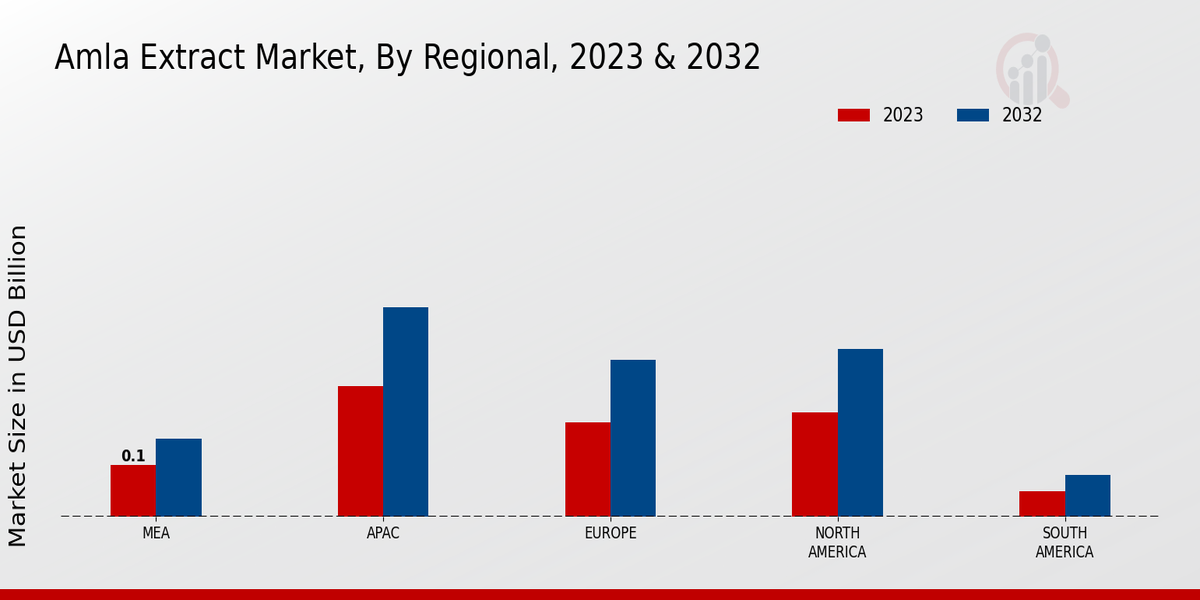 Amla Extract Market, By Regional, 2023 & 2032

2023
2032

Market Size in USD Billion

0.1

MEA
APAC
EUROPE
NORTH AMERICA
SOUTH AMERICA