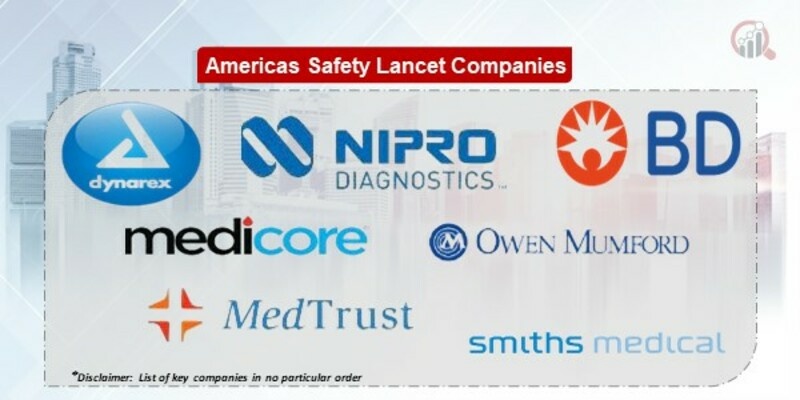 Americas Safety Lancet Companies

dynarex

NIPRO DIAGNOSTICS™

BD

medicore

OWEN MUMFORD

MedTrust

smiths medical

*Disclaimer: List of key companies in no particular order