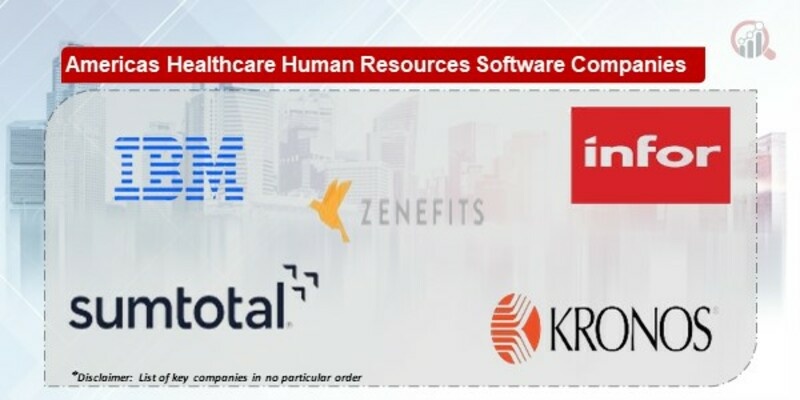 Americas Healthcare Human Resources Software Companies

IBM

infor

ZENEFITS

sumtotal

KRONOS

*Disclaimer: List of key companies in no particular order