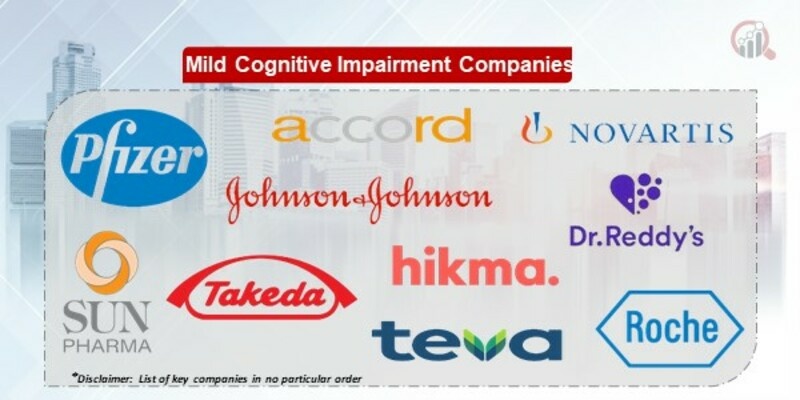 Mild Cognitive Impairment Companies

Pfizer

accord

NOVARTIS

Johnson&Johnson

Dr.Reddy's

SUN PHARMA

Takeda

hikma.

teva

Roche

*Disclaimer: List of key companies in no particular order