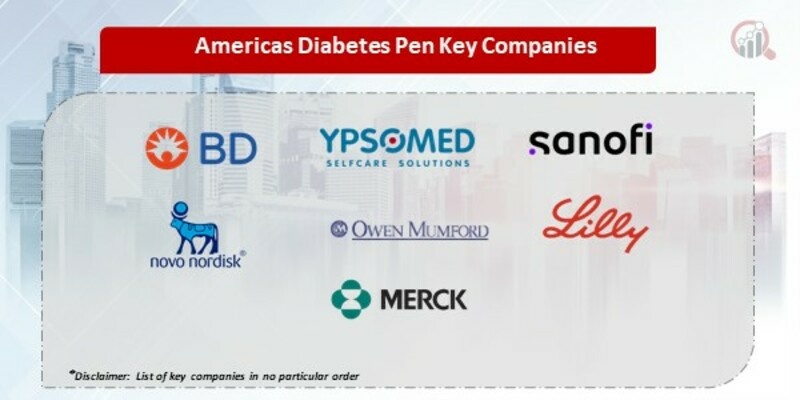 Americas Diabetes Pen Key Companies

BD

YPSOMED
SELFCARE SOLUTIONS

sanofi

novo nordisk®

OWEN MUMFORD

Lilly

MERCK

*Disclaimer: List of key companies in no particular order