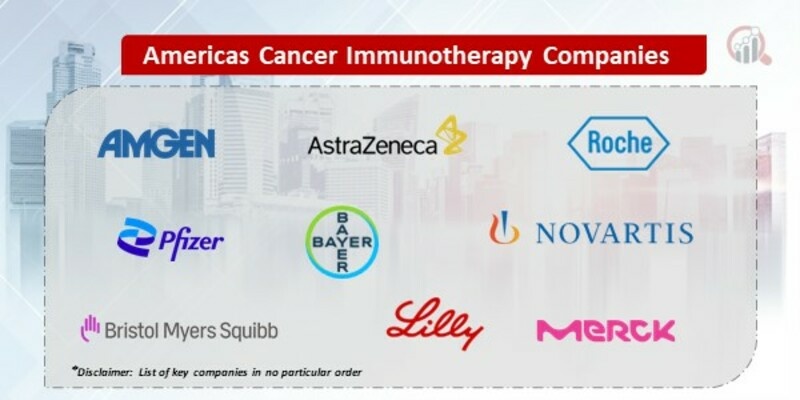 Americas Cancer Immunotherapy Companies

AMGEN

AstraZeneca

Roche

Pfizer

BAYER
BAYER

NOVARTIS

Bristol Myers Squibb

Lilly

MERCK

*Disclaimer: List of key companies in no particular order