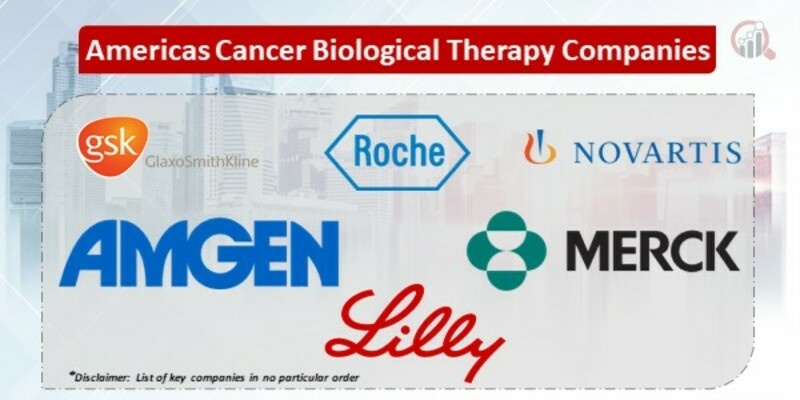 Americas Cancer Biological Therapy Companies

gsk GlaxoSmithKline

Roche

NOVARTIS

AMGEN

MERCK

Lilly

*Disclaimer: List of key companies in no particular order