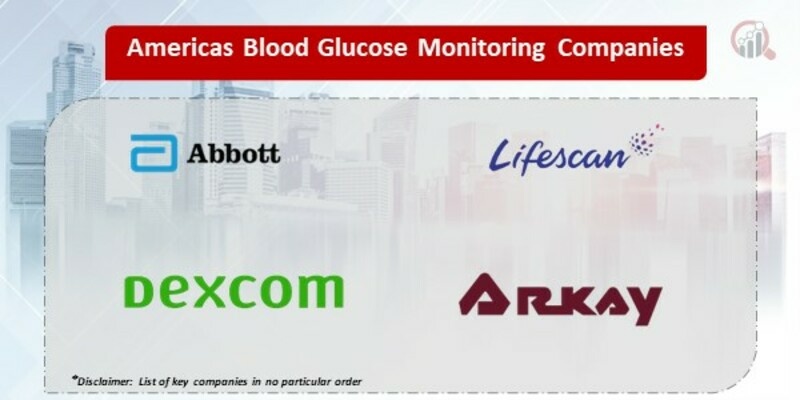 Americas Blood Glucose Monitoring Companies

Abbott

Lifescan

Dexcom

ARKAY

*Disclaimer: List of key companies in no particular order