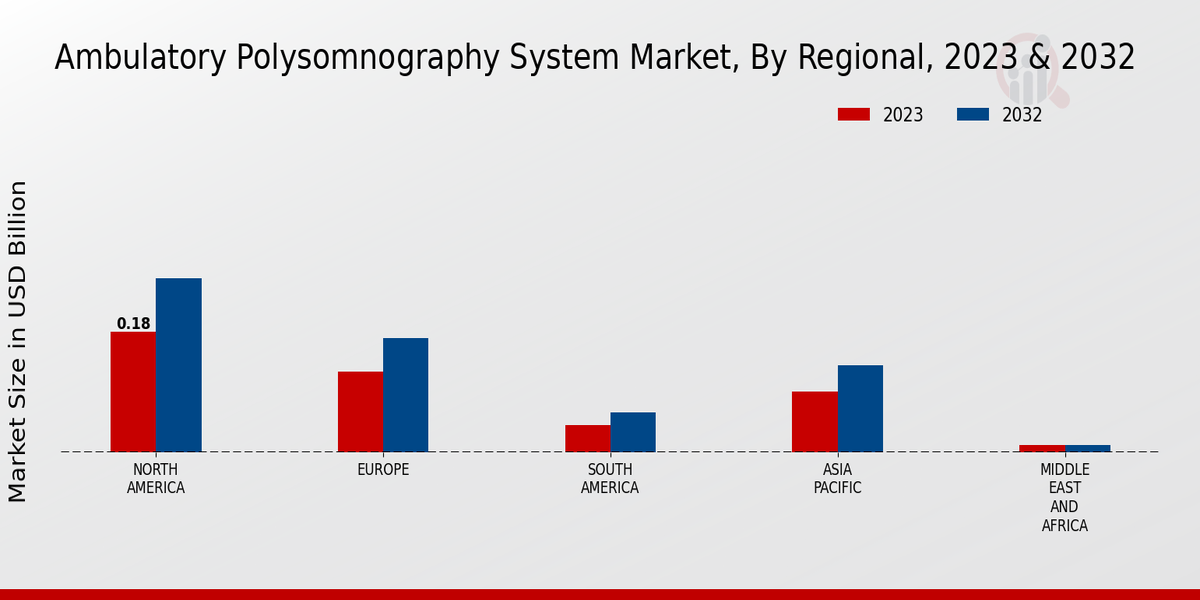 Ambulatory Polysomnography System Market, By Regional, 2023 & 2032

2023
2032

Market Size in USD Billion

0.18

NORTH AMERICA
EUROPE
SOUTH AMERICA
ASIA PACIFIC
MIDDLE EAST AND AFRICA