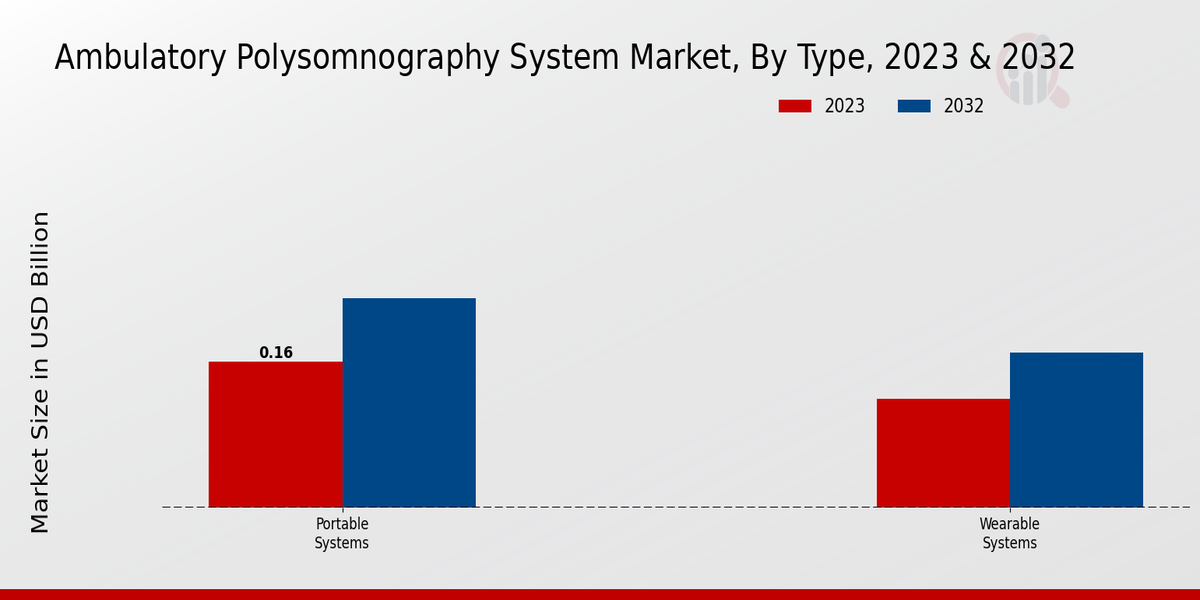 Ambulatory Polysomnography System Market, By Type, 2023 & 2032

2023
2032

Market Size in USD Billion

0.16

Portable Systems

Wearable Systems