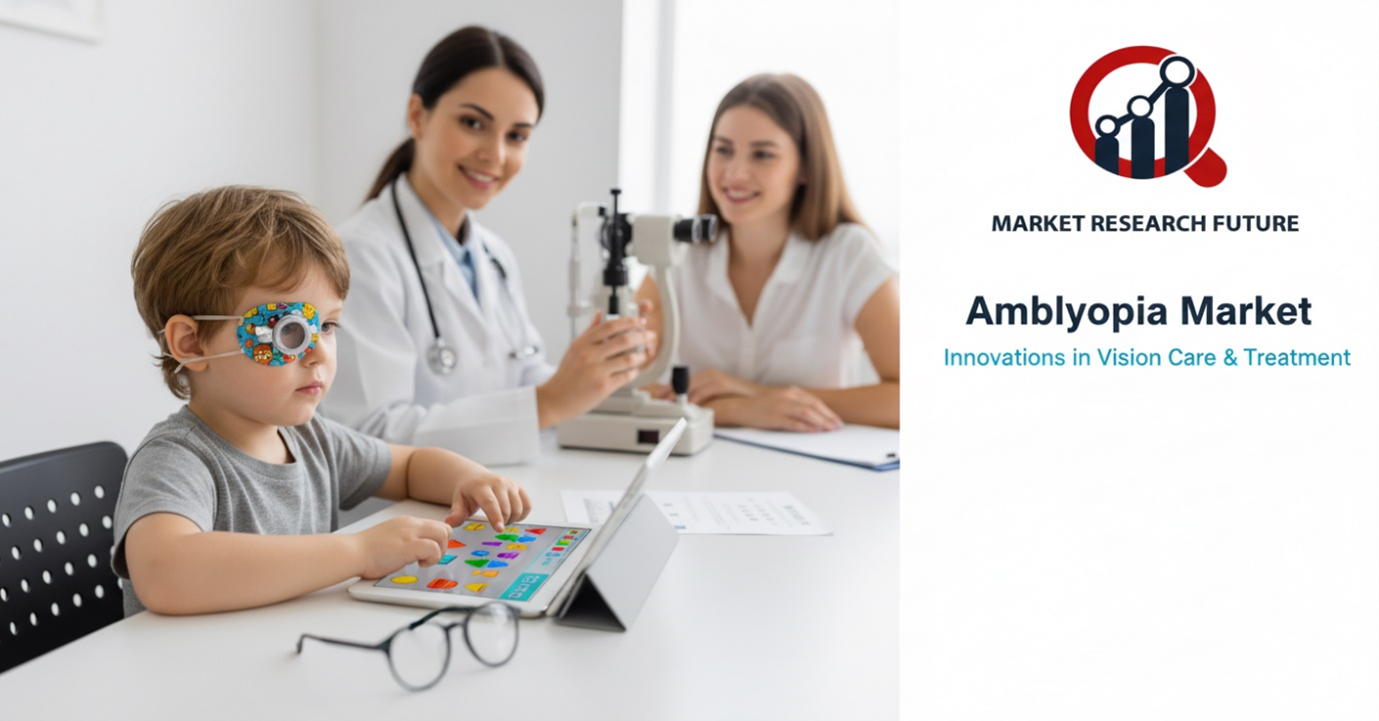 MARKET RESEARCH FUTURE

Amblyopia Market

Innovations in Vision Care & Treatment