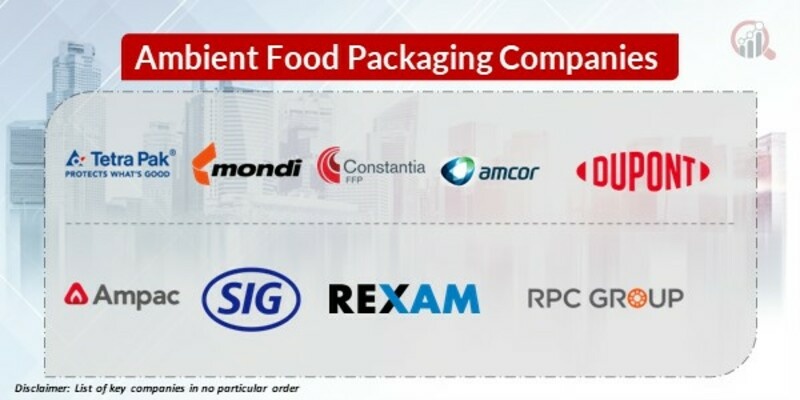 Ambient Food Packaging Companies

Tetra Pak®
PROTECTS WHAT'S GOOD

mondi

Constantia
FFP

amcor

DUPONT

Ampac

SIG

REXAM

RPC GROUP

Disclaimer: List of key companies in no particular order