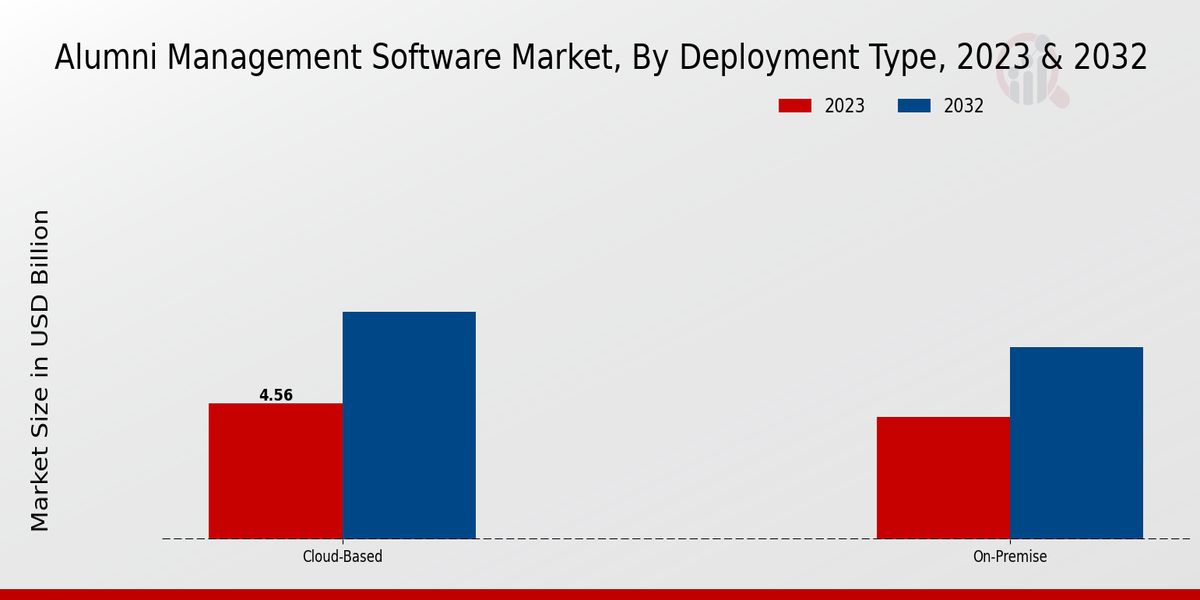 Alumni Management Software Market, By Deployment Type, 2023 & 2032

2023
2032

Market Size in USD Billion

4.56

Cloud-Based
On-Premise