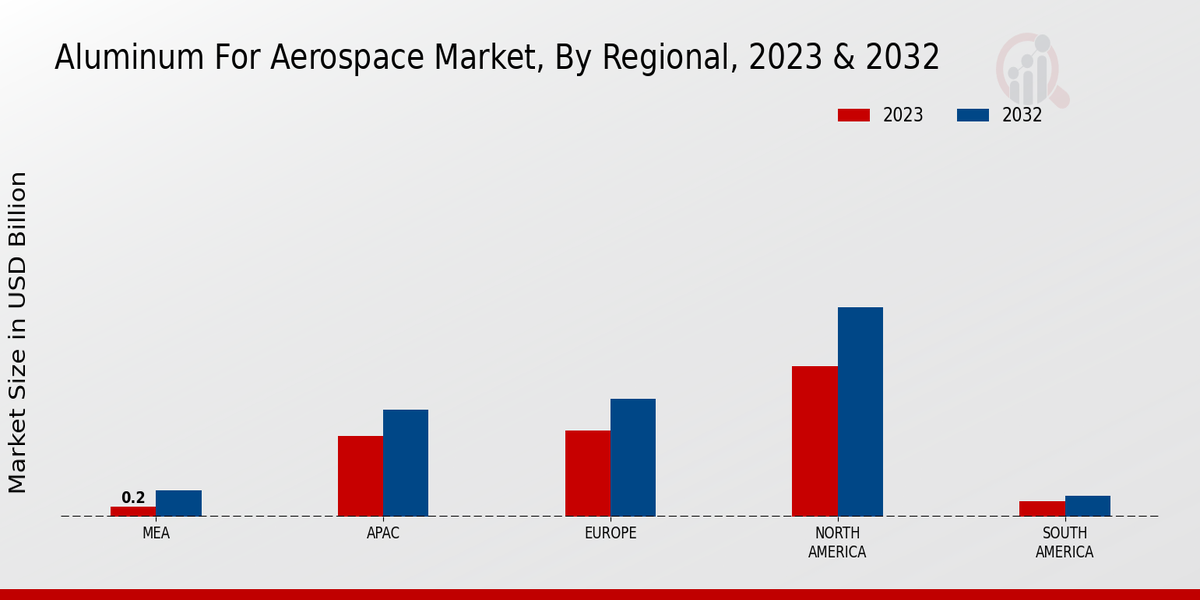 Aluminum For Aerospace Market, By Regional, 2023 & 2032

2023
2032

Market Size in USD Billion

0.2

MEA
APAC
EUROPE
NORTH AMERICA
SOUTH AMERICA