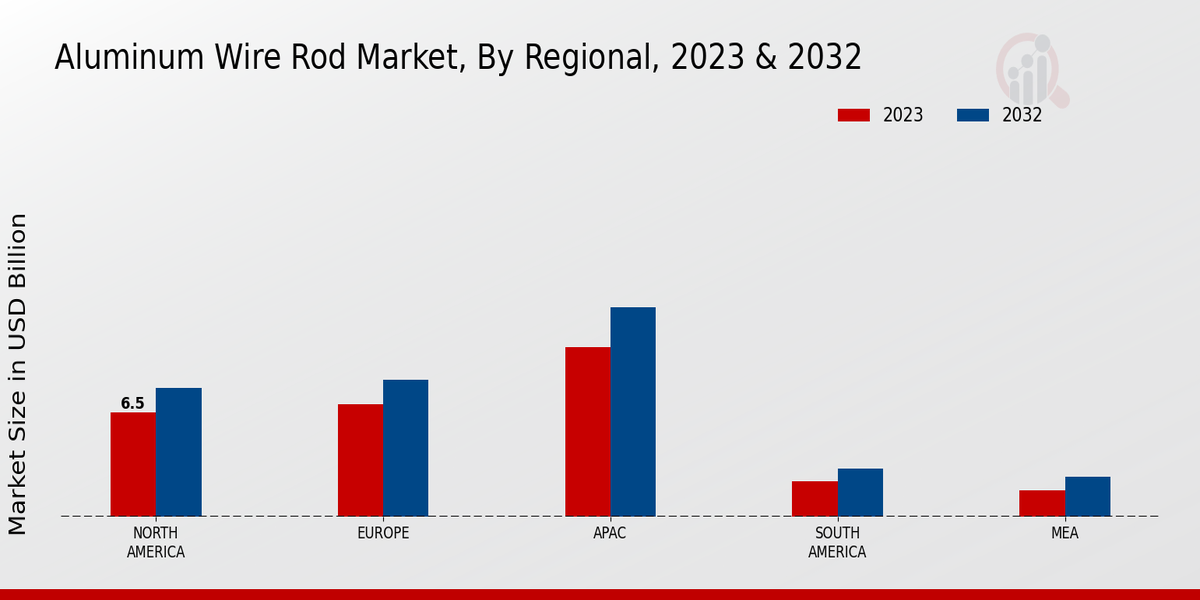 Aluminum Wire Rod Market, By Regional, 2023 & 2032

2023
2032

Market Size in USD Billion

6.5

NORTH AMERICA
EUROPE
APAC
SOUTH AMERICA
MEA