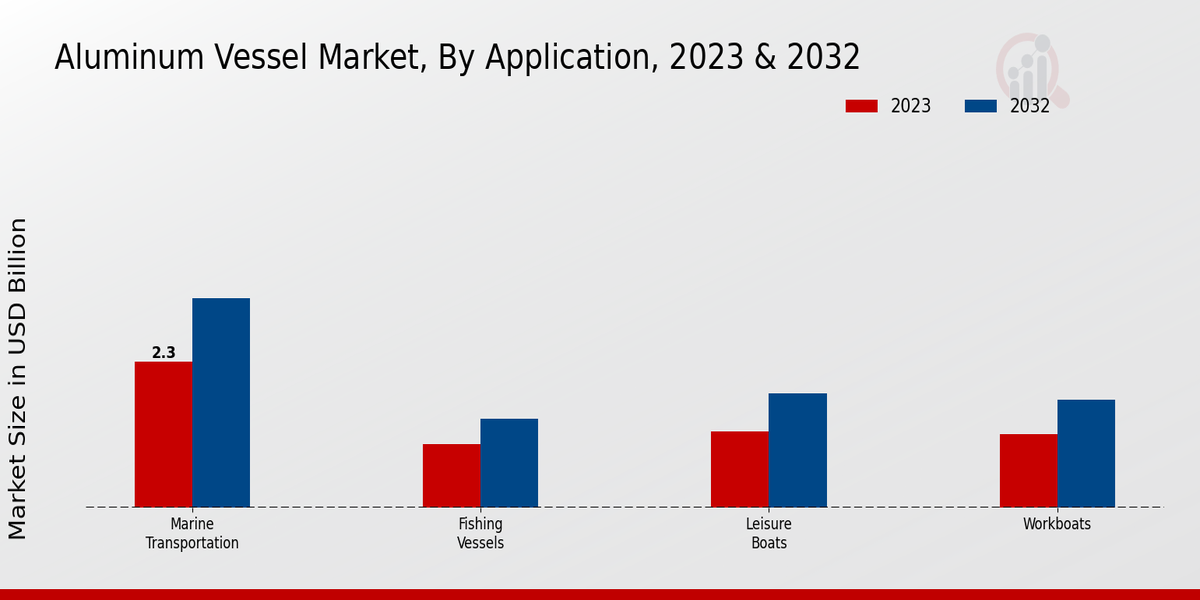 Aluminum Vessel Market, By Application, 2023 & 2032

2023 2032

Market Size in USD Billion

2.3

Marine Transportation

Fishing Vessels

Leisure Boats

Workboats