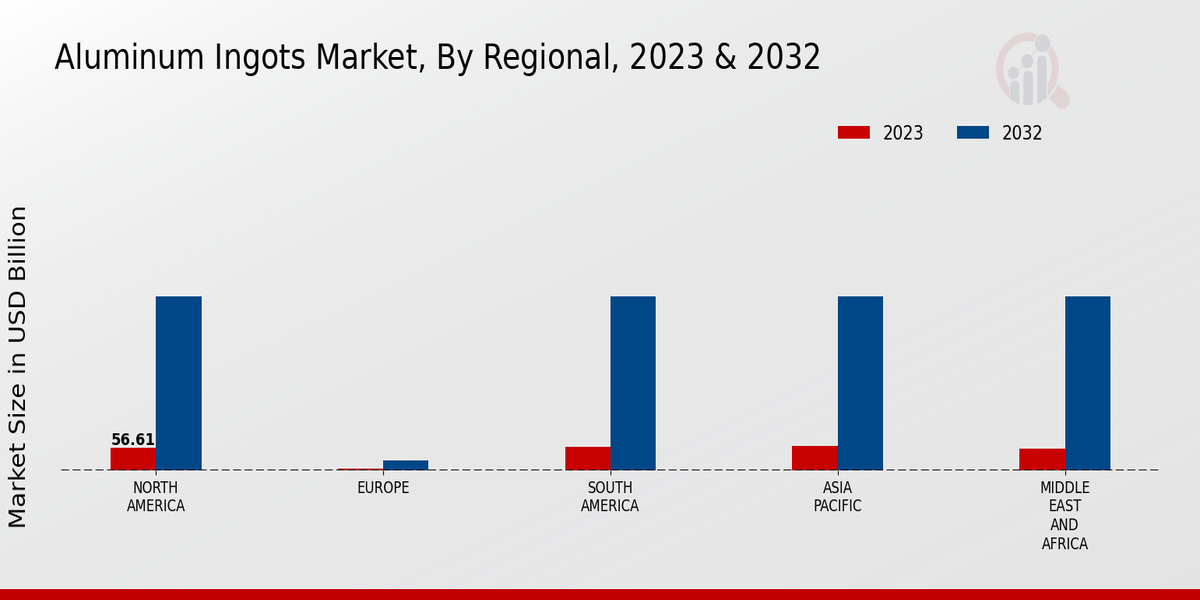 Aluminum Ingots Market, By Regional, 2023 & 2032

2023
2032

Market Size in USD Billion

56.61

NORTH AMERICA
EUROPE
SOUTH AMERICA
ASIA PACIFIC
MIDDLE EAST AND AFRICA