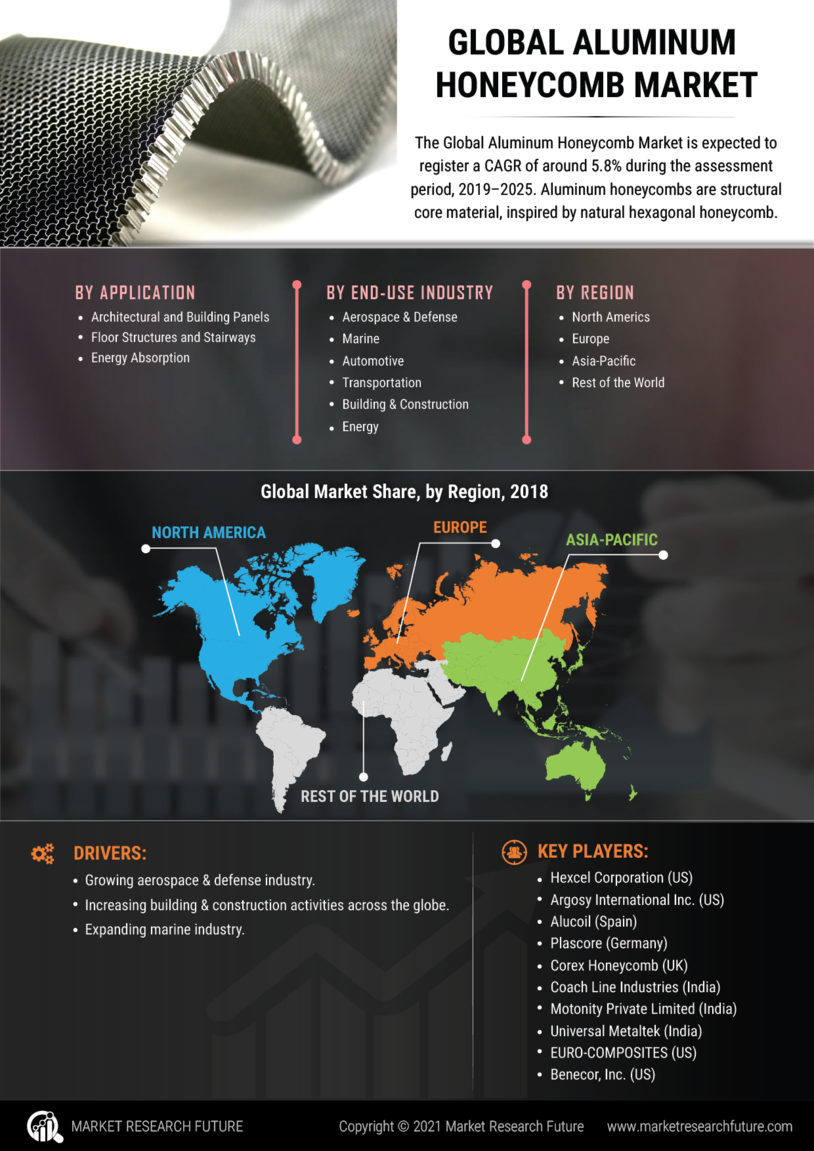 GLOBAL ALUMINUM HONEYCOMB MARKET

The Global Aluminum Honeycomb Market is expected to register a CAGR of around 5.8% during the assessment period, 2019–2025. Aluminum honeycombs are structural core material, inspired by natural hexagonal honeycomb.

BY APPLICATION
- Architectural and Building Panels
- Floor Structures and Stairways
- Energy Absorption

BY END-USE INDUSTRY
- Aerospace & Defense
- Marine
- Automotive
- Transportation
- Building & Construction
- Energy

BY REGION
- North Americs
- Europe
- Asia-Pacific
- Rest of the World

Global Market Share, by Region, 2018

NORTH AMERICA
EUROPE
ASIA-PACIFIC
REST OF THE WORLD

DRIVERS:
- Growing aerospace & defense industry.
- Increasing building & construction activities across the globe.
- Expanding marine industry.

KEY PLAYERS:
- Hexcel Corporation (US)
- Argosy International Inc. (US)
- Alucoil (Spain)
- Plascore (Germany)
- Corex Honeycomb (UK)
- Coach Line Industries (India)
- Motonity Private Limited (India)
- Universal Metaltek (India)
- EURO-COMPOSITES (US)
- Benecor, Inc. (US)

MARKET RESEARCH FUTURE
Copyright © 2021 Market Research Future
www.marketresearchfuture.com