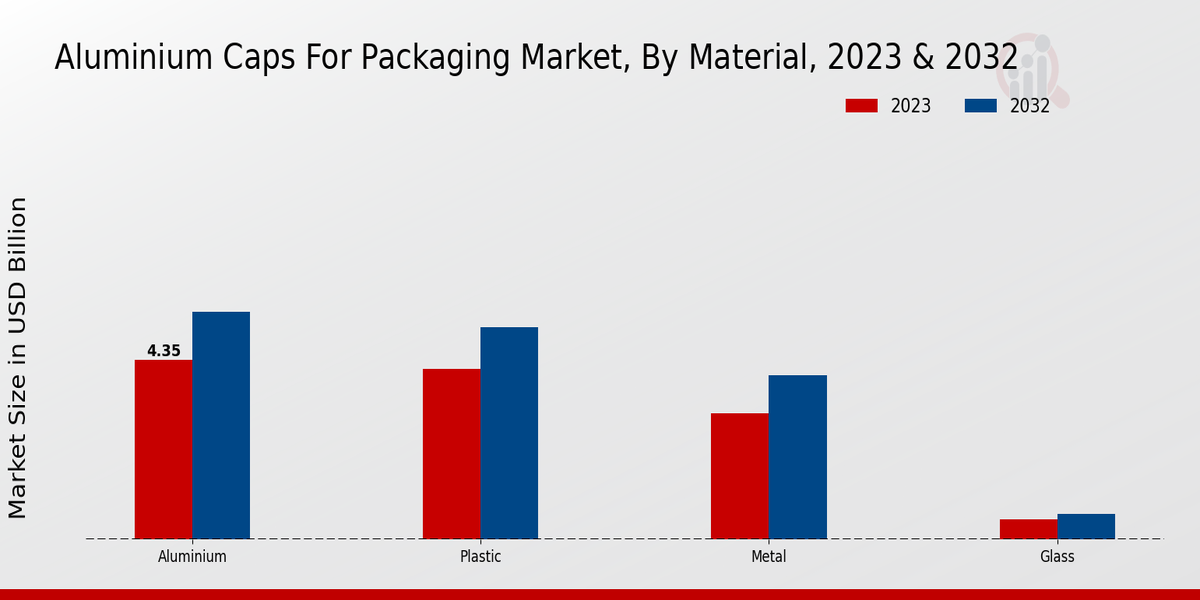 Aluminium Caps For Packaging Market, By Material, 2023 & 2032

2023
2032

Market Size in USD Billion

4.35

Aluminium
Plastic
Metal
Glass