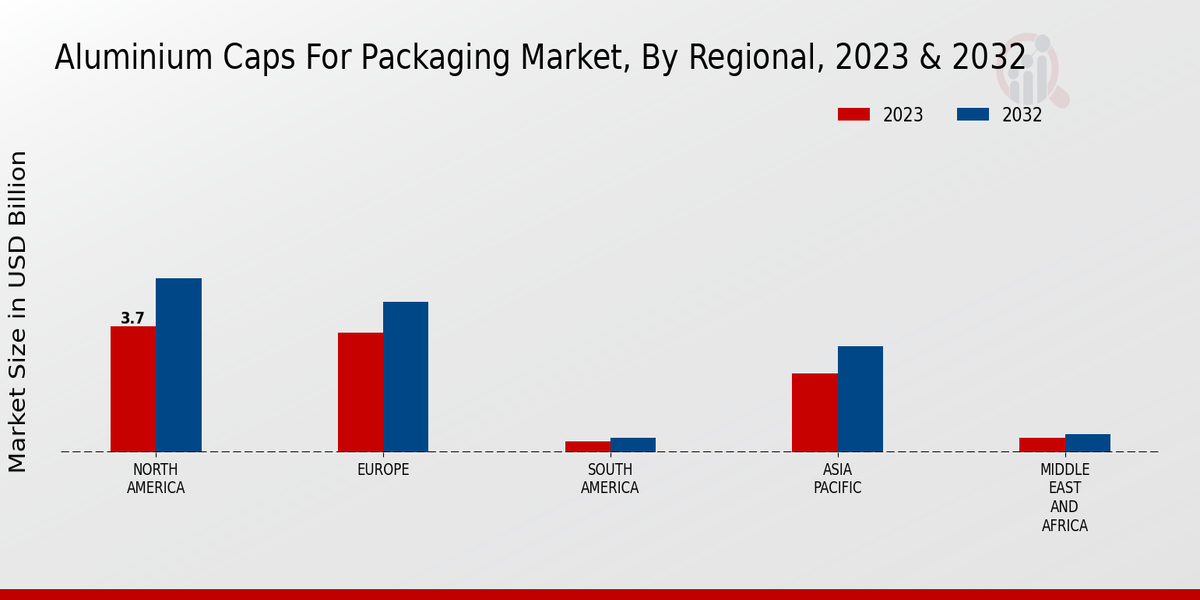 Aluminium Caps For Packaging Market, By Regional, 2023 & 2032

2023
2032

Market Size in USD Billion

3.7

NORTH AMERICA
EUROPE
SOUTH AMERICA
ASIA PACIFIC
MIDDLE EAST AND AFRICA