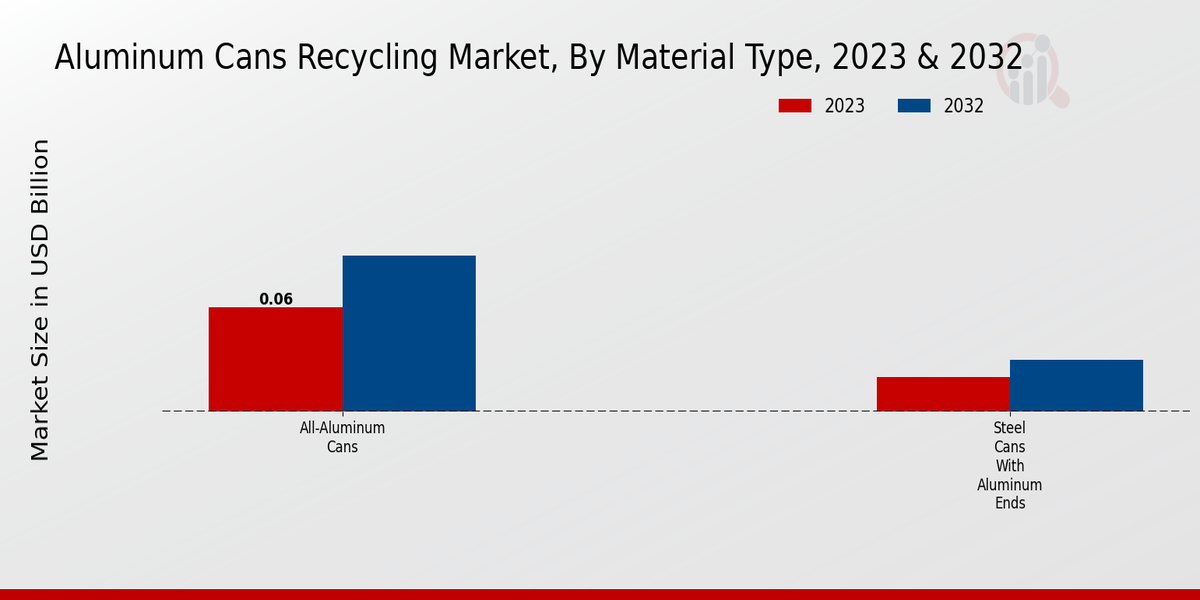 Aluminum Cans Recycling Market, By Material Type, 2023 & 2032

2023
2032

Market Size in USD Billion

0.06

All-Aluminum Cans

Steel Cans With Aluminum Ends