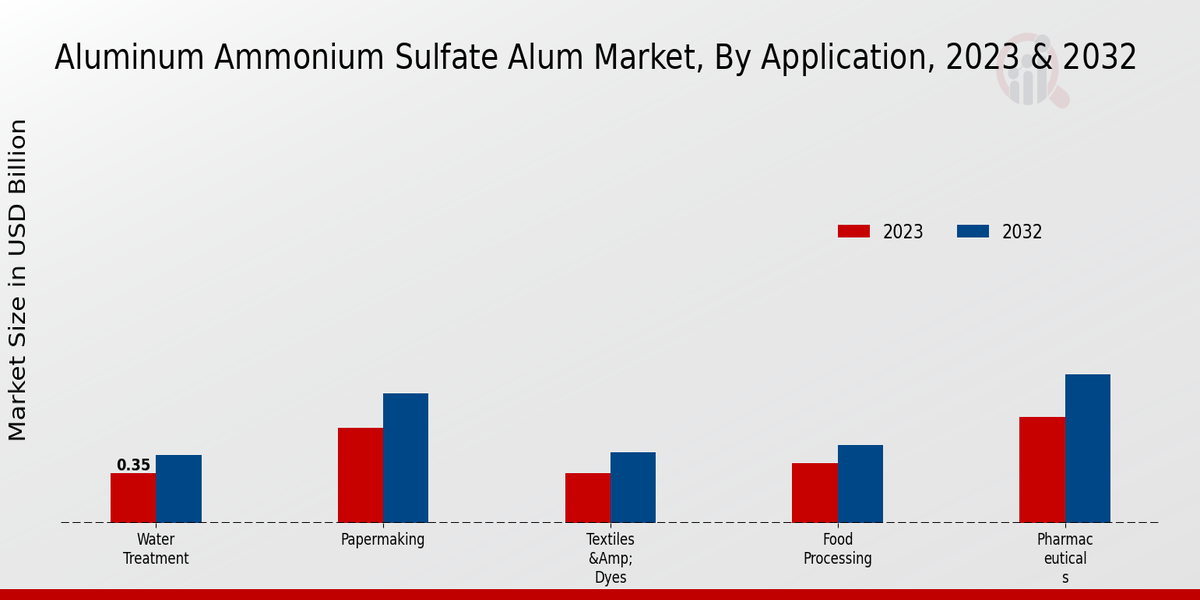 Aluminum Ammonium Sulfate Alum Market, By Application, 2023 & 2032

Market Size in USD Billion

2023
2032

0.35

Water Treatment

Papermaking

Textiles &Amp; Dyes

Food Processing

Pharmac eutical s