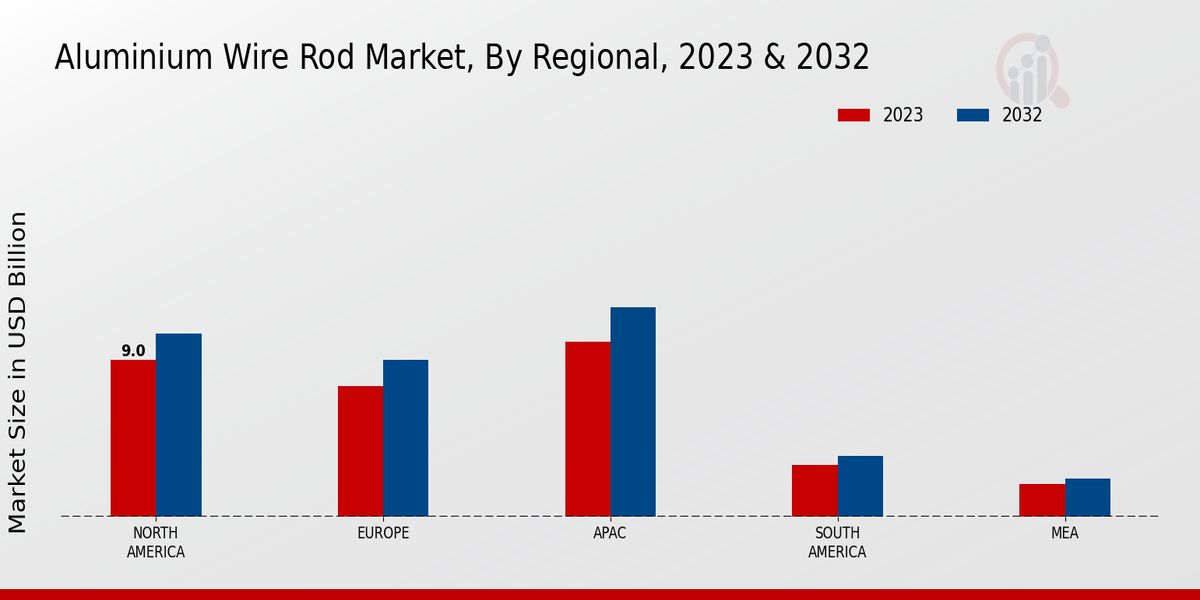 Aluminium Wire Rod Market, By Regional, 2023 & 2032

2023 2032

Market Size in USD Billion

9.0

NORTH AMERICA

EUROPE

APAC

SOUTH AMERICA

MEA