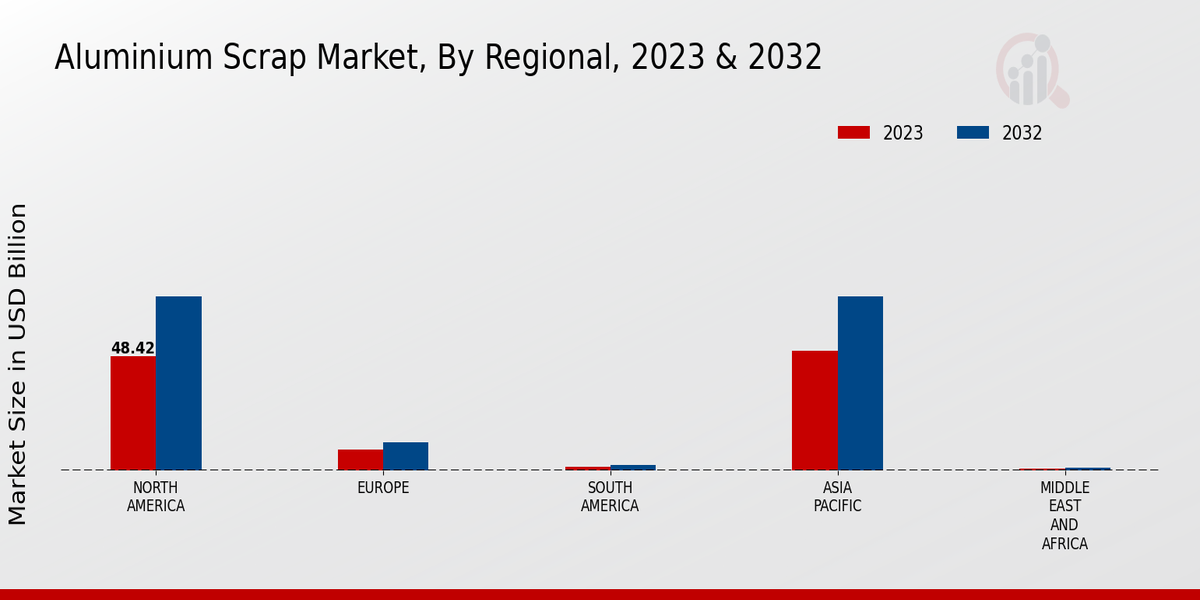 Aluminium Scrap Market, By Regional, 2023 & 2032

2023
2032

Market Size in USD Billion

48.42

NORTH AMERICA
EUROPE
SOUTH AMERICA
ASIA PACIFIC
MIDDLE EAST AND AFRICA