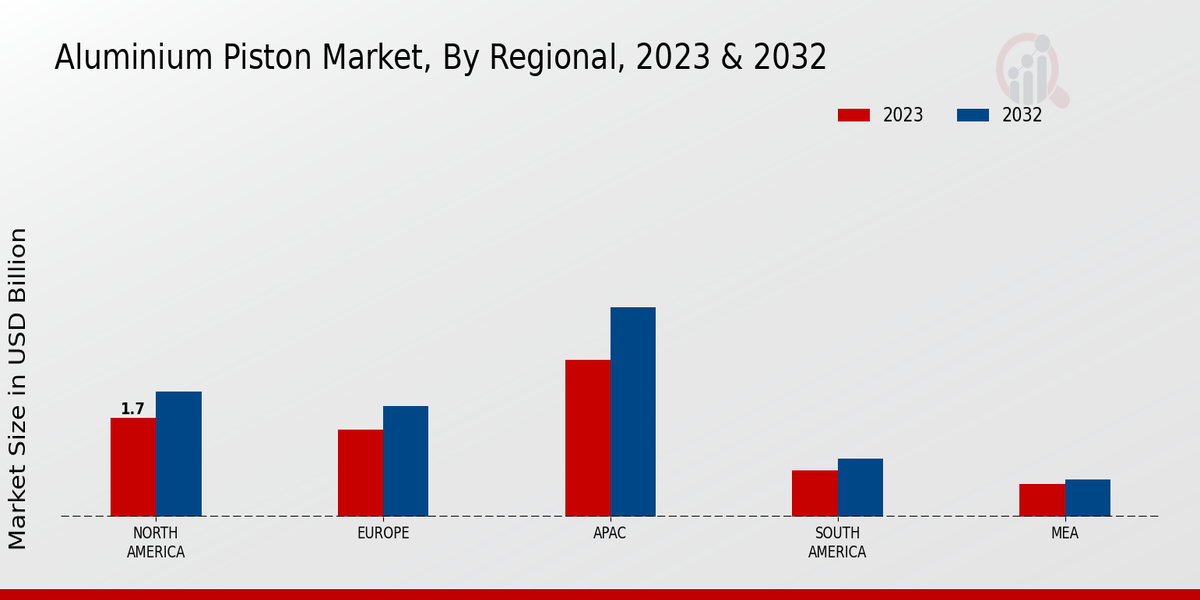 Aluminium Piston Market, By Regional, 2023 & 2032

2023
2032

Market Size in USD Billion

1.7

NORTH AMERICA
EUROPE
APAC
SOUTH AMERICA
MEA