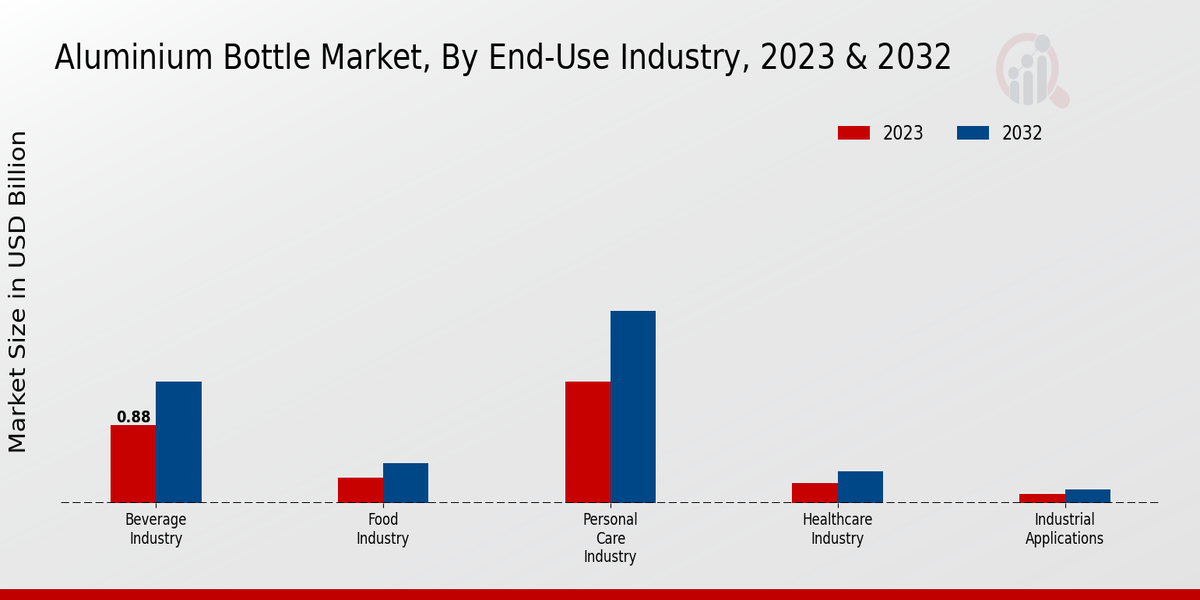 Aluminium Bottle Market, By End-Use Industry, 2023 & 2032

2023 2032

Market Size in USD Billion

0.88

Beverage Industry

Food Industry

Personal Care Industry

Healthcare Industry

Industrial Applications