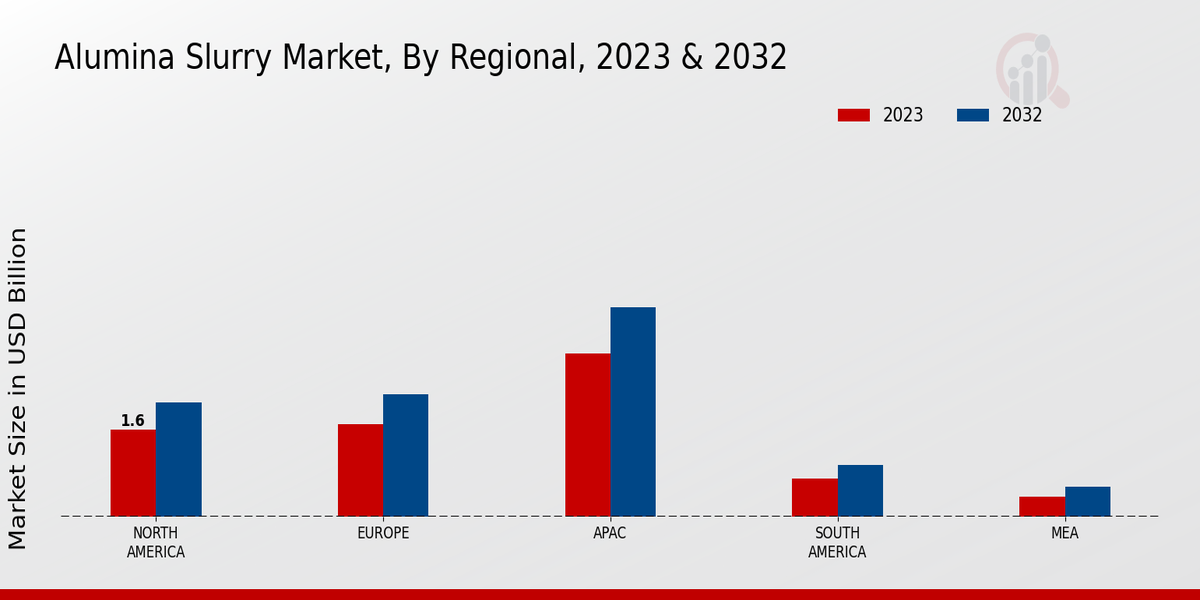 Alumina Slurry Market, By Regional, 2023 & 2032

2023 2032

Market Size in USD Billion

1.6

NORTH AMERICA

EUROPE

APAC

SOUTH AMERICA

MEA