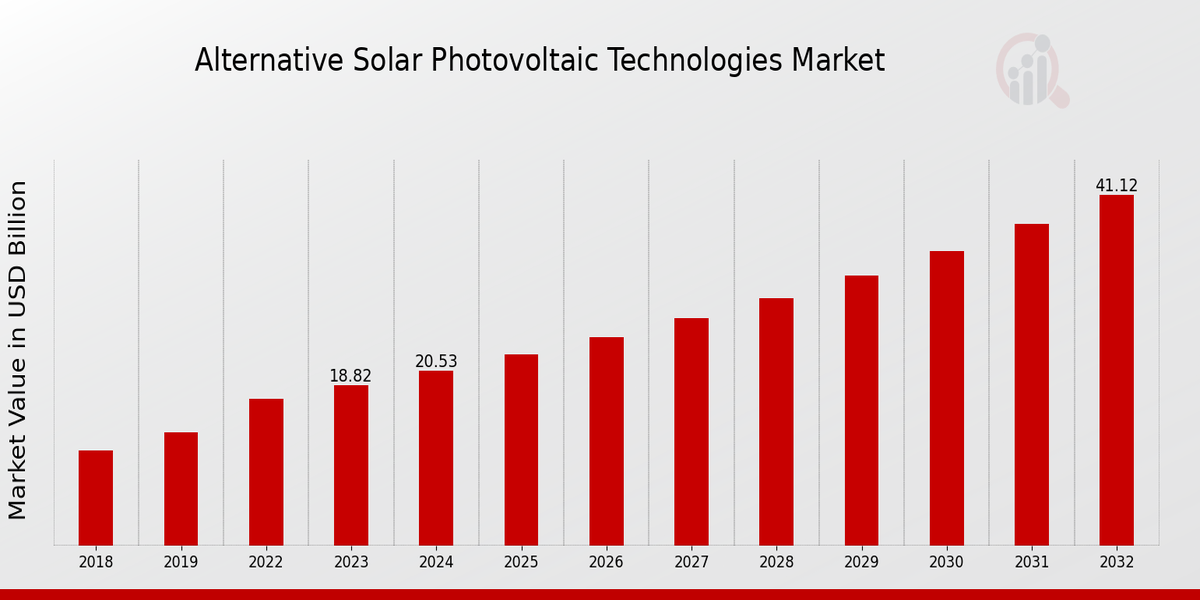 Alternative Solar Photovoltaic Technologies Market

Market Value in USD Billion

18.82
20.53
41.12

2018
2019
2022
2023
2024
2025
2026
2027
2028
2029
2030
2031
2032