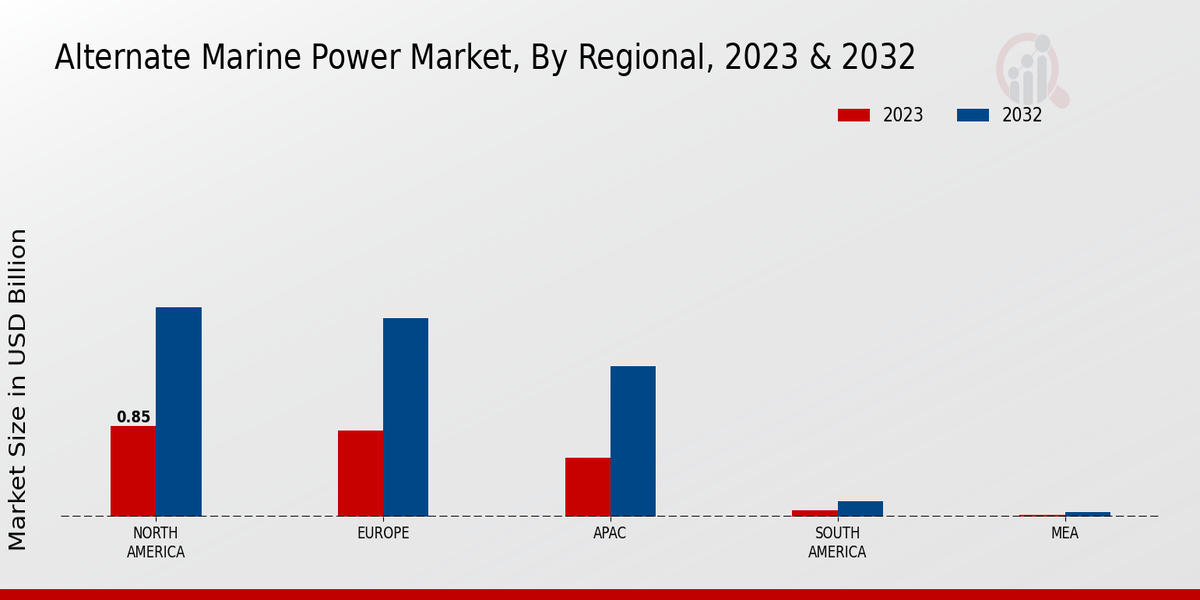 Alternate Marine Power Market, By Regional, 2023 & 2032

2023
2032

Market Size in USD Billion

0.85

NORTH AMERICA
EUROPE
APAC
SOUTH AMERICA
MEA