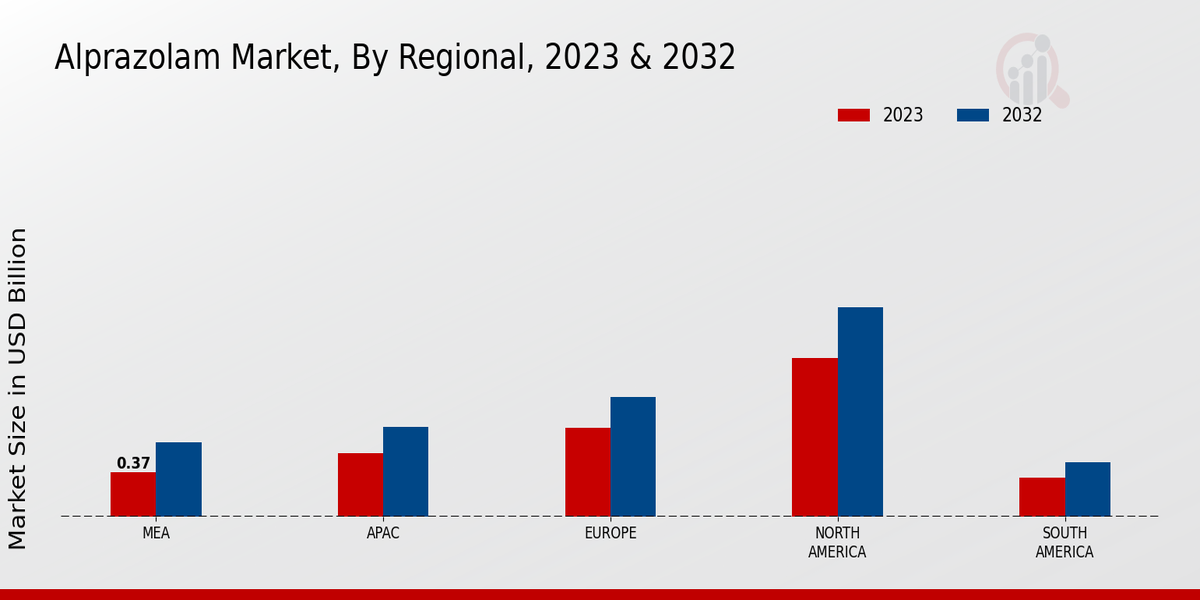 Alprazolam Market, By Regional, 2023 & 2032

2023
2032

Market Size in USD Billion

0.37

MEA
APAC
EUROPE
NORTH AMERICA
SOUTH AMERICA