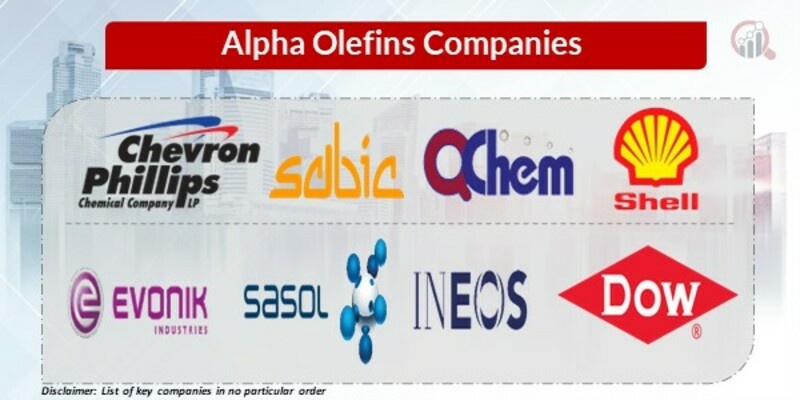 Alpha Olefins Companies

Chevron Phillips Chemical Company LP

sabic

QChem

Shell

EVONIK INDUSTRIES

sasol

INEOS

DOW ®

Disclaimer: List of key companies in no particular order