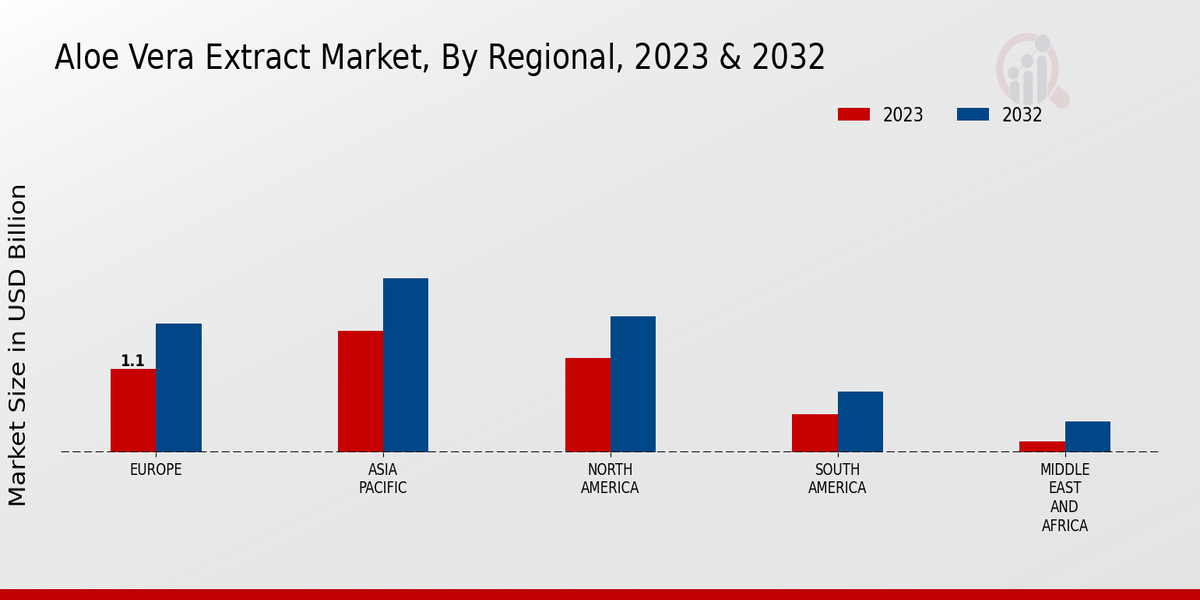 Aloe Vera Extract Market, By Regional, 2023 & 2032

2023
2032

Market Size in USD Billion

1.1

EUROPE
ASIA PACIFIC
NORTH AMERICA
SOUTH AMERICA
MIDDLE EAST AND AFRICA