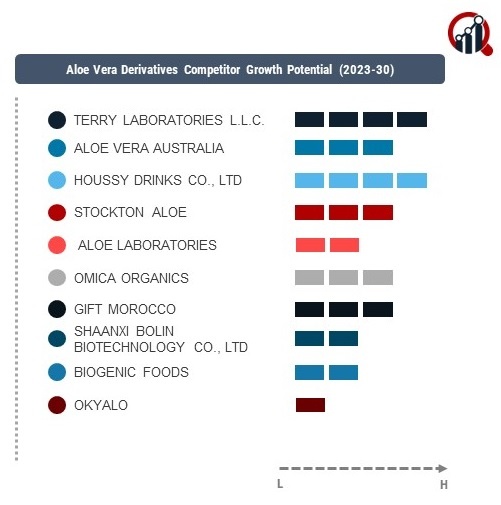 Aloe Vera Derivatives Competitor Growth Potential (2023-30)

TERRY LABORATORIES L.L.C.

ALOE VERA AUSTRALIA

HOUSSY DRINKS CO., LTD

STOCKTON ALOE

ALOE LABORATORIES

OMICA ORGANICS

GIFT MOROCCO

SHAANXI BOLIN BIOTECHNOLOGY CO., LTD

BIOGENIC FOODS

OKYALO

L

H