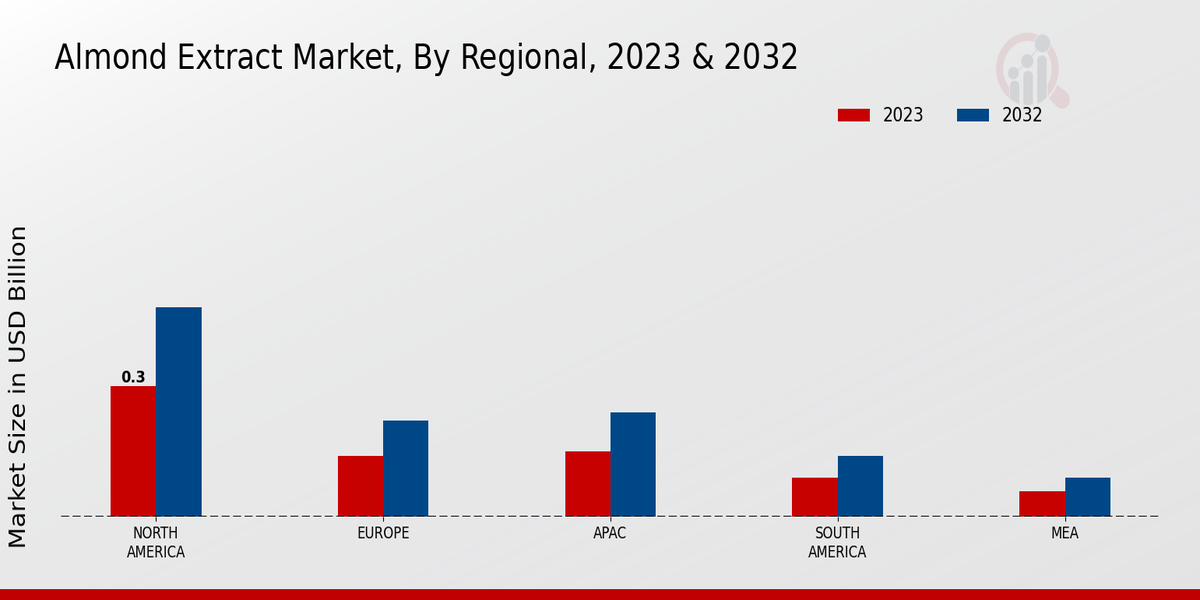 Almond Extract Market, By Regional, 2023 & 2032

2023 2032

Market Size in USD Billion

0.3

NORTH AMERICA

EUROPE

APAC

SOUTH AMERICA

MEA