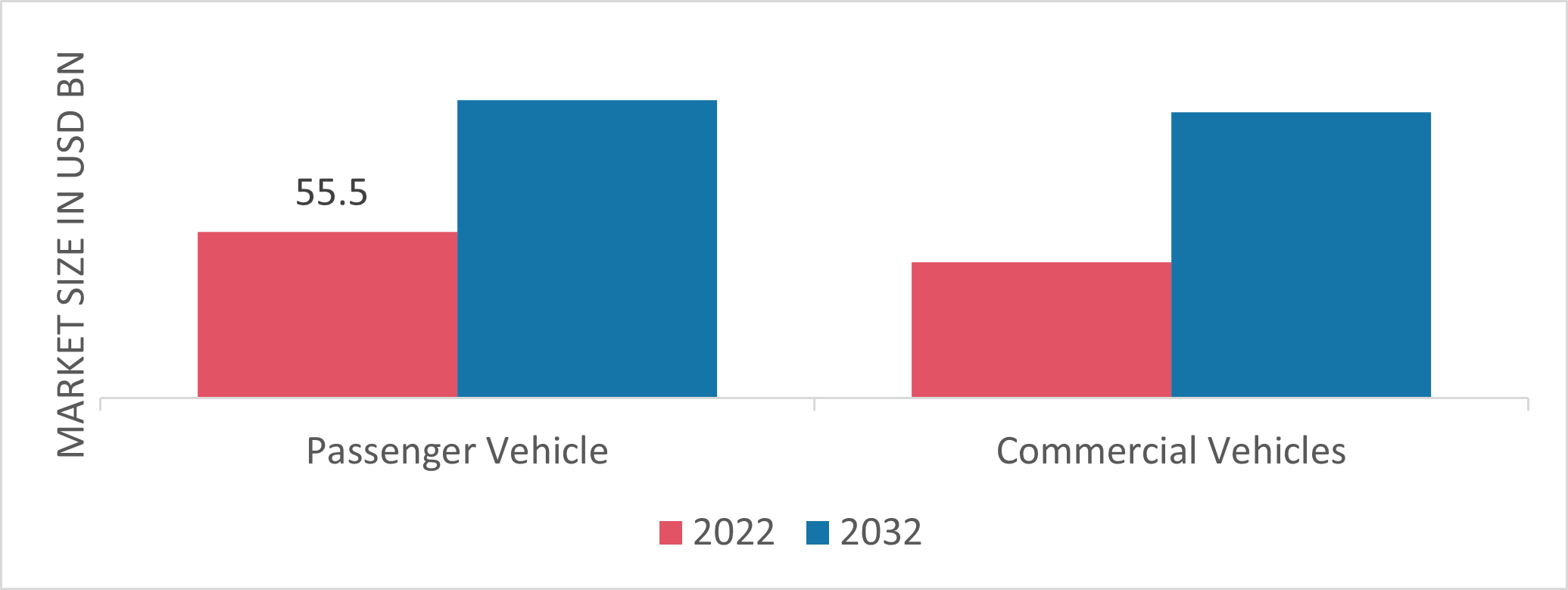 MARKET SIZE IN USD BN

55.5

Passenger Vehicle

Commercial Vehicles

2022 2032