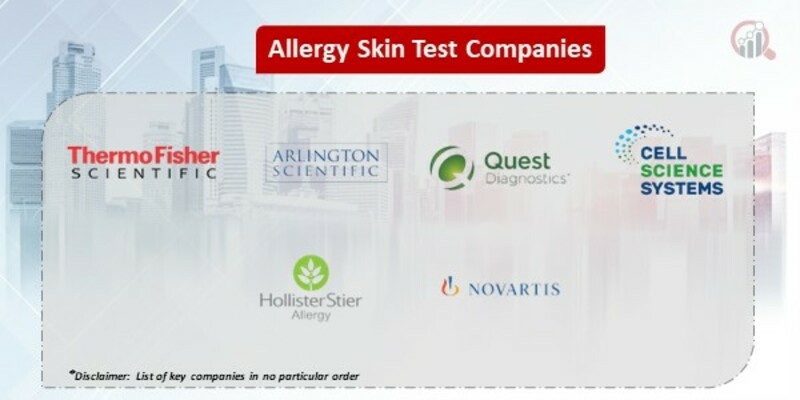 Allergy Skin Test Companies

ThermoFisher SCIENTIFIC

ARLINGTON SCIENTIFIC

Quest Diagnostics

CELL SCIENCE SYSTEMS

HollisterStier Allergy

NOVARTIS

*Disclaimer: List of key companies in no particular order