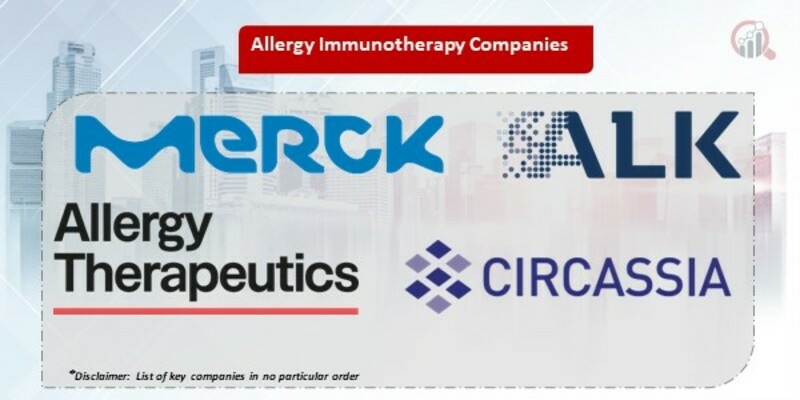 Allergy Immunotherapy Companies

MERCK

ALK

Allergy Therapeutics

CIRCASSIA

*Disclaimer: List of key companies in no particular order