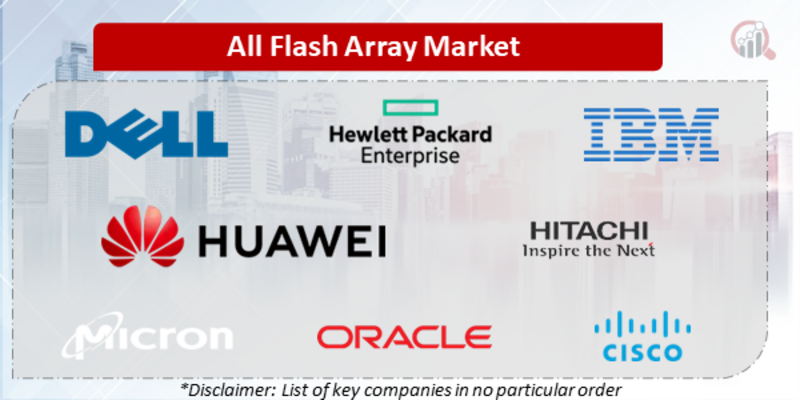 All Flash Array Market

DELL

Hewlett Packard Enterprise

IBM

HUAWEI

HITACHI
Inspire the Next

Micron

ORACLE

CISCO

*Disclaimer: List of key companies in no particular order