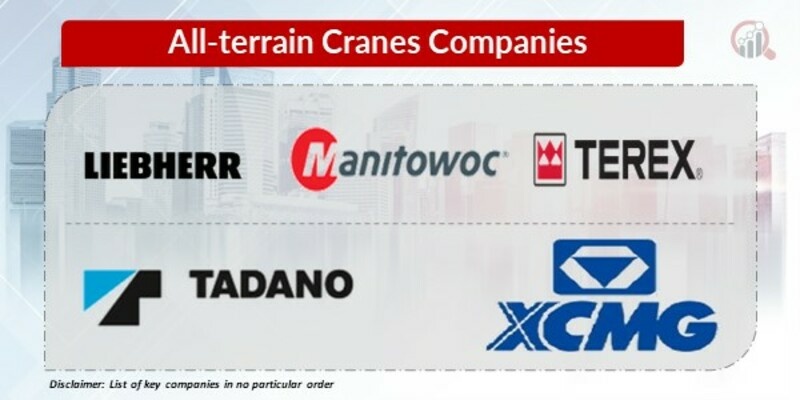 All-terrain Cranes Companies

LIEBHERR

Manitowoc

TEREX

TADANO

XCMG

Disclaimer: List of key companies in no particular order