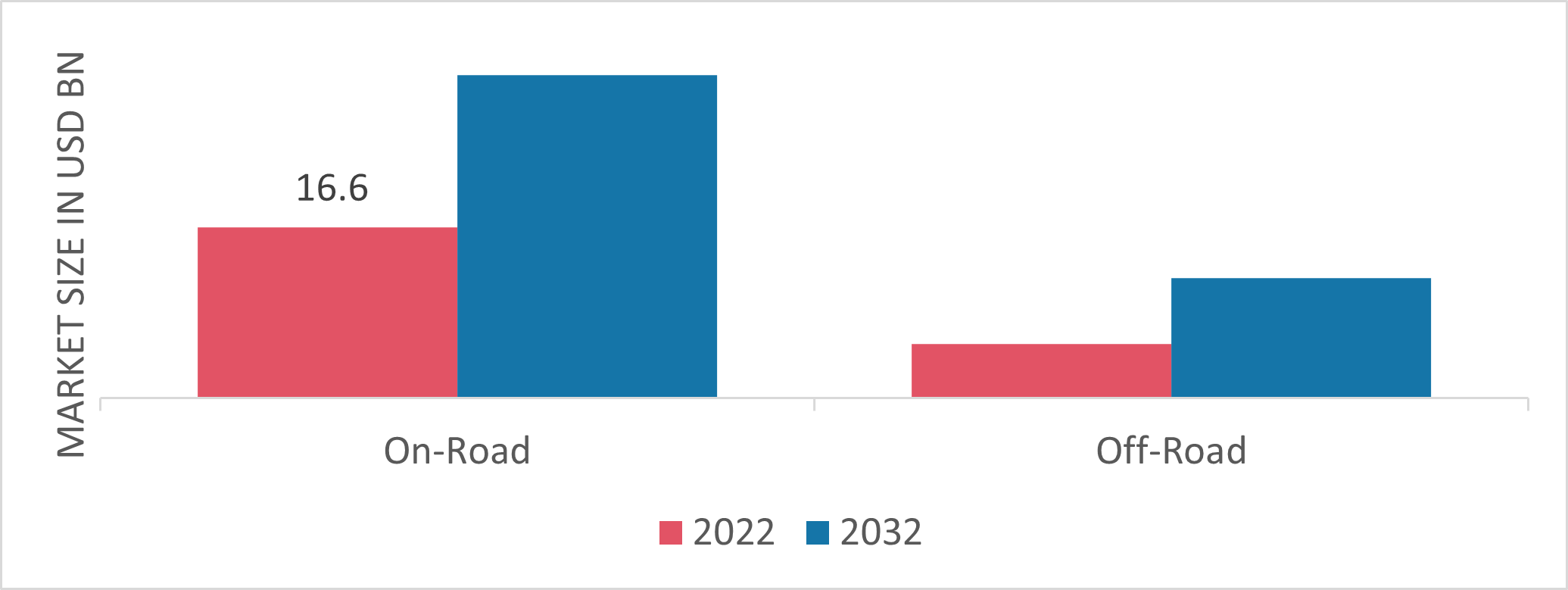 MARKET SIZE IN USD BN

16.6

On-Road

Off-Road

2022 2032