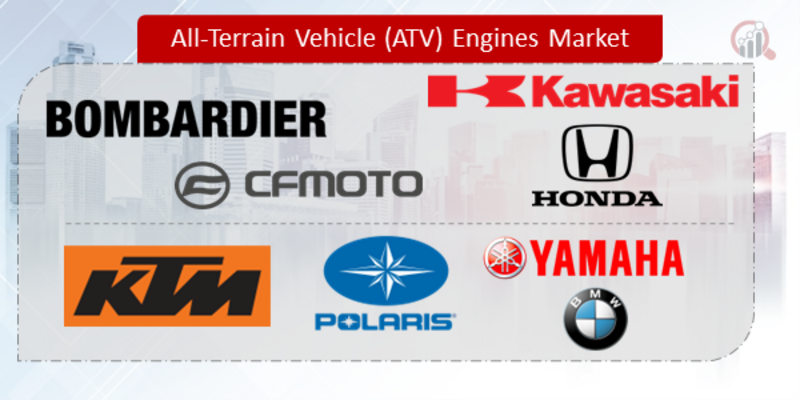 All-Terrain Vehicle (ATV) Engines Market

BOMBARDIER

Kawasaki

CFMOTO

HONDA

KTM

POLARIS

YAMAHA

BMW